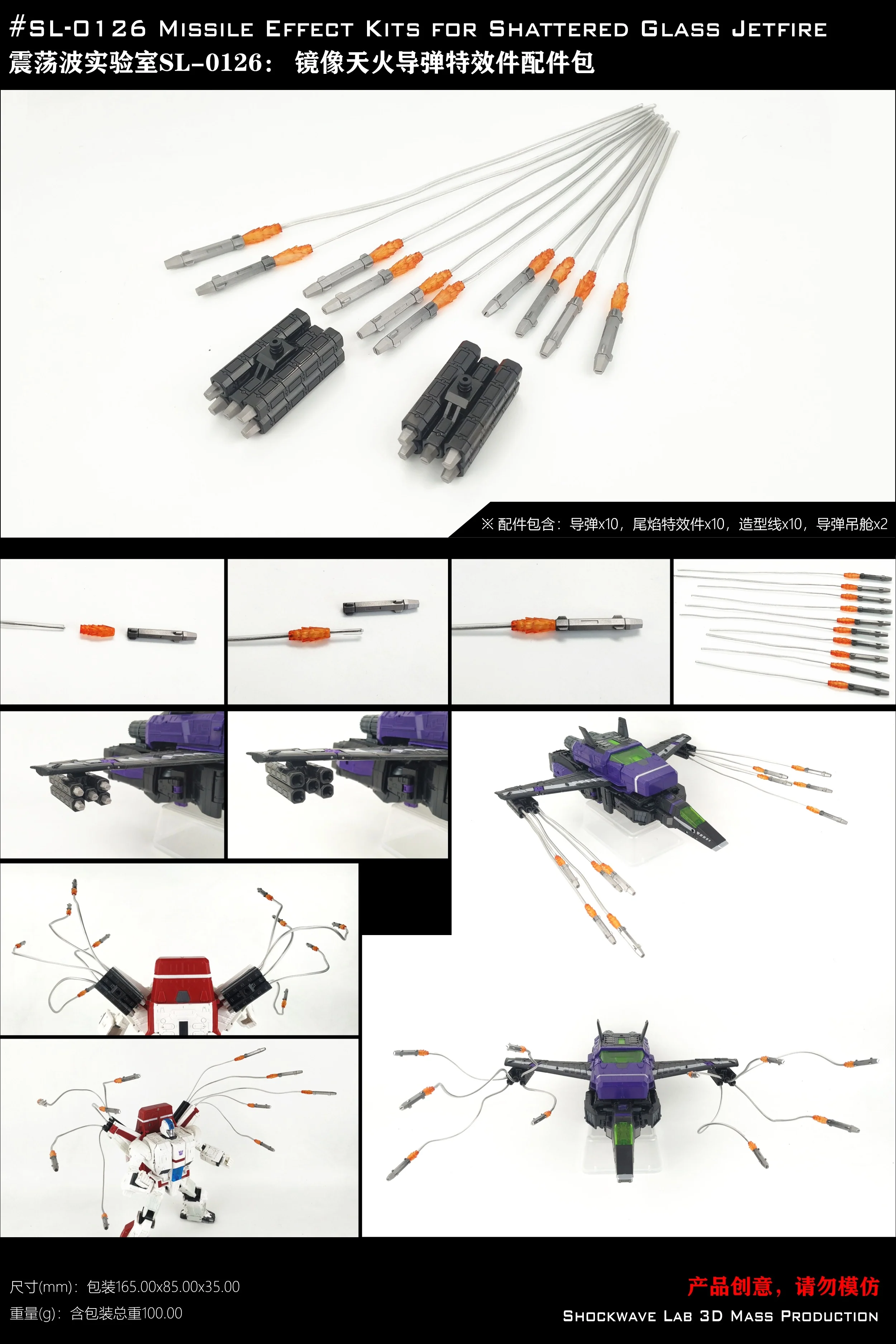 #SL-0126 Missile Effect Kits for Shattered Glass Jetfire
震荡波实验室SL-0126： 镜像天火导弹特效件配件包

※ 配件包含：导弹x10，尾焰特效件x10，造型线x10，导弹吊舱x2

尺寸(mm)：包装165.00x85.00x35.00
重量(g)：含包装总重100.00

产品创意，请勿模仿
Shockwave Lab 3D Mass Production